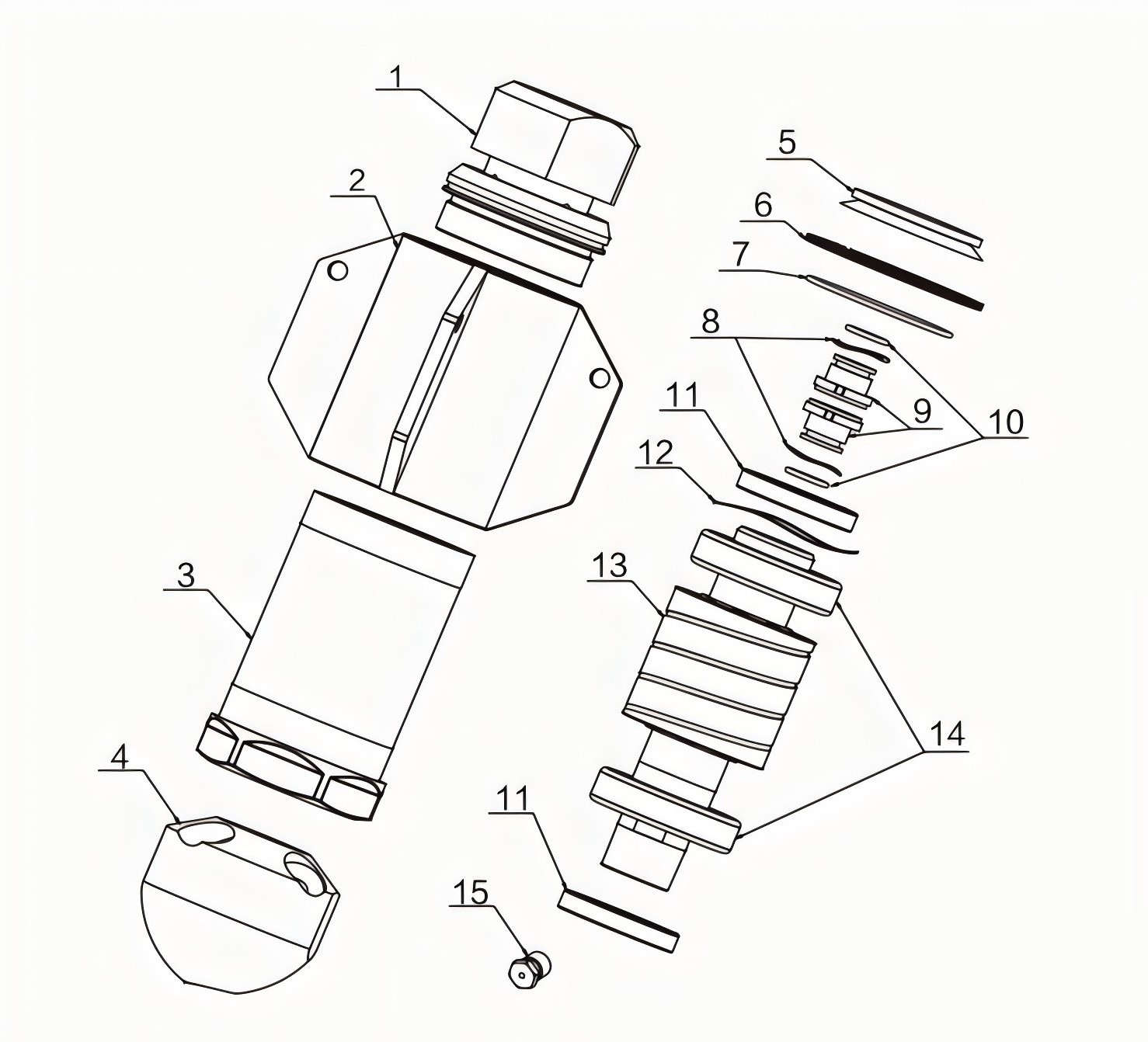 1
2
3
4
5
6
7
8
9
10
11
12
13
14
11
15