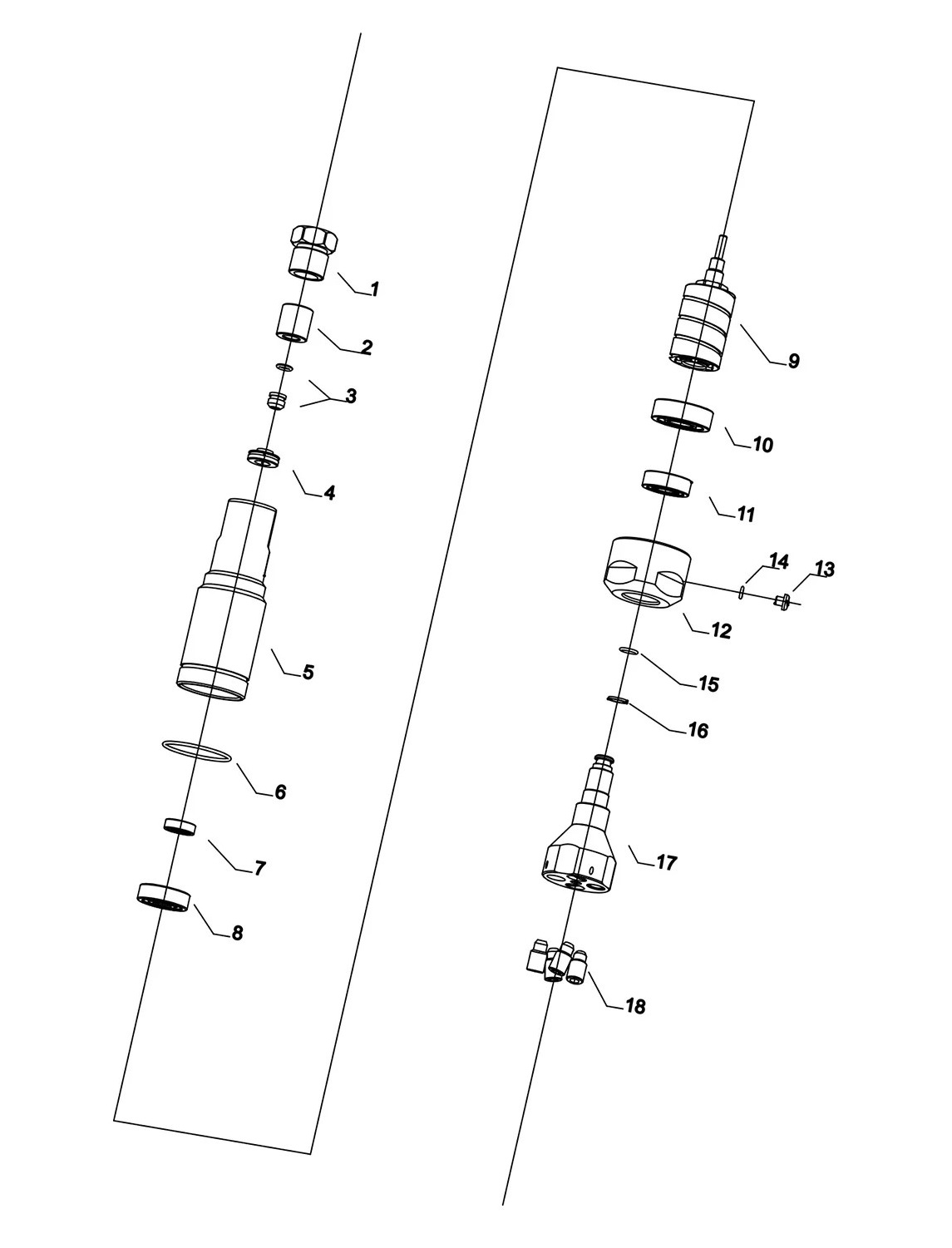 1
2
3
4
5
6
7
8
9
10
11
14
13
12
15
16
17
18